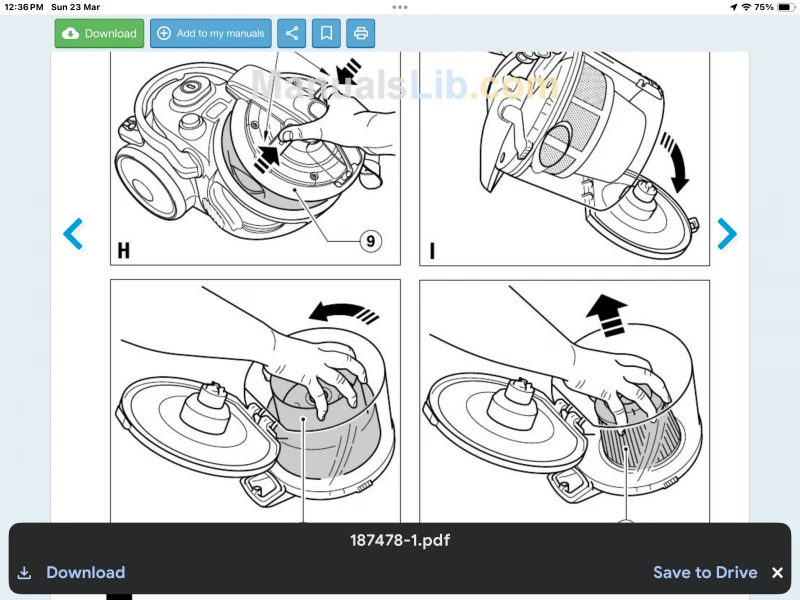 12:36 PM Sun 23 Mar
75%

Download
Add to my manuals

ManualsLib.com

9
H
I

187478-1.pdf
Download
Save to Drive